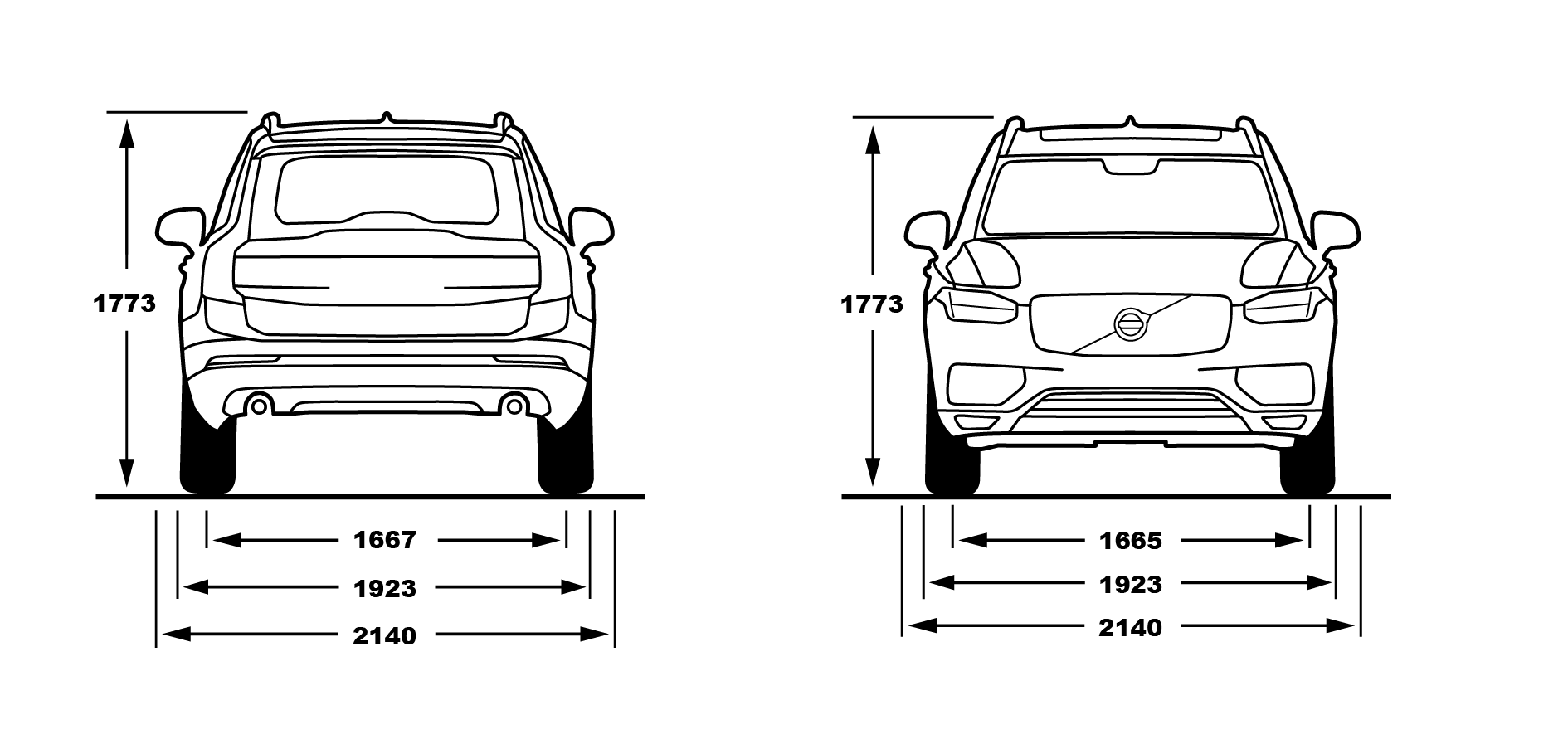 1773

1667

1923

2140

1773

1665

1923

2140